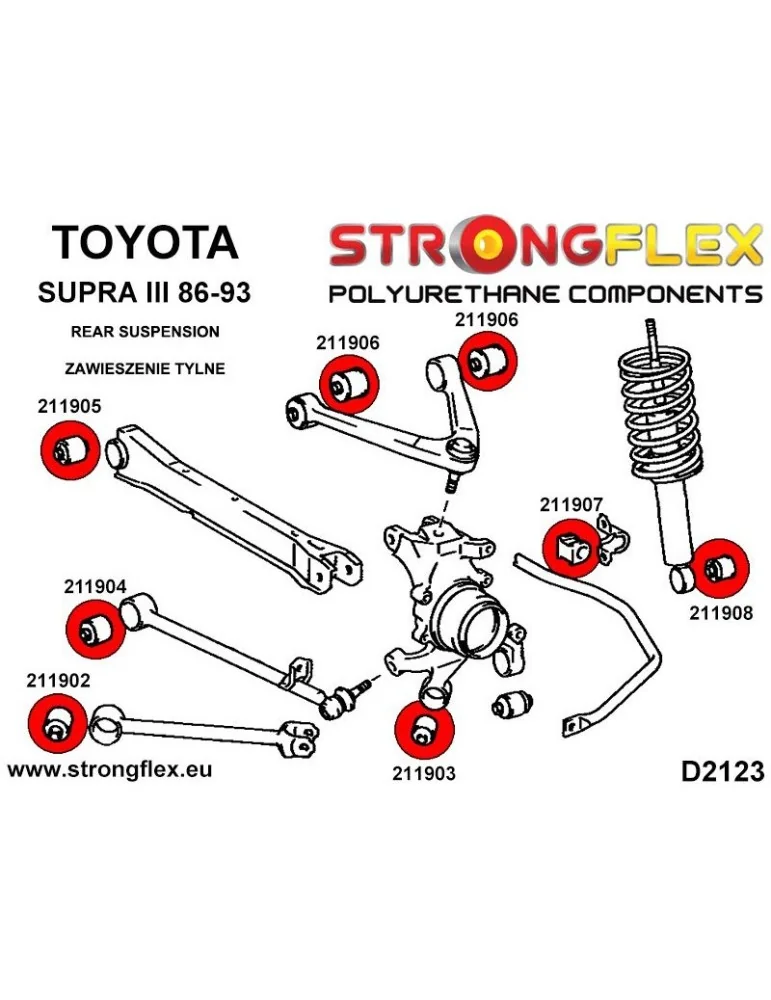 TOYOTA

SUPRA III 86-93

REAR SUSPENSION

ZAWIESZENIE TYLNE

STRONGFLEX

POLYURETHANE COMPONENTS

211906

211906

211905

211907

211904

211908

211902

211903

www.strongflex.eu

D2123