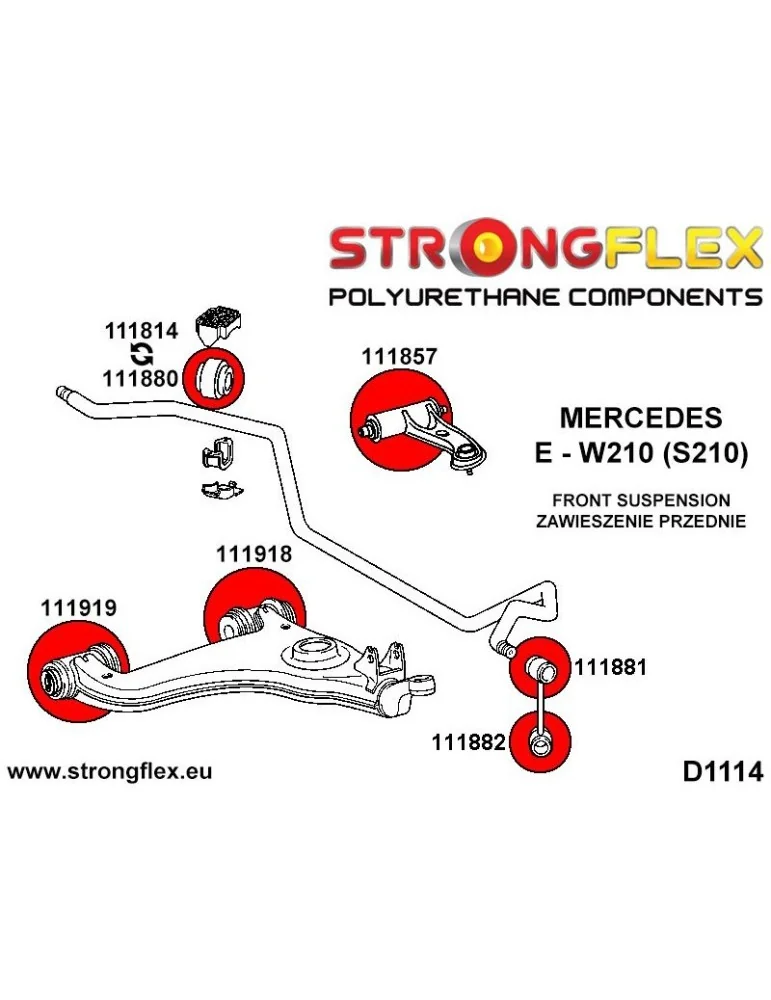 STRONGFLEX
POLYURETHANE COMPONENTS

111814
111880

111857

MERCEDES
E - W210 (S210)

FRONT SUSPENSION
ZAWIESZENIE PRZEDNIE

111918

111919

111881

111882

www.strongflex.eu

D1114