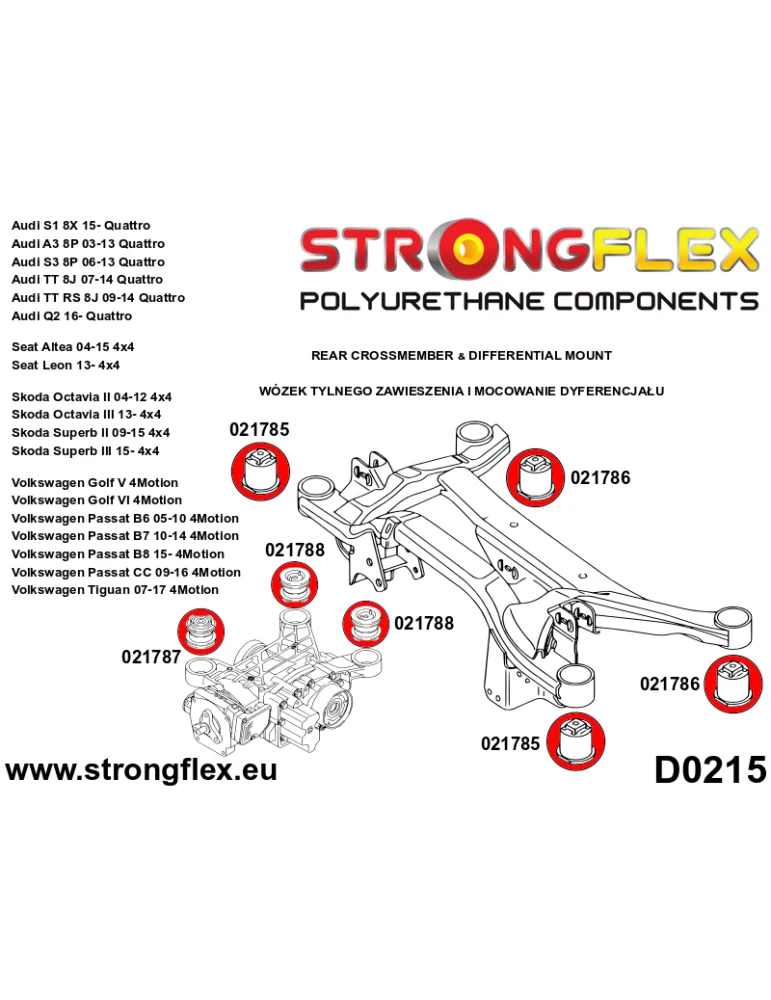 Audi S1 8X 15- Quattro
Audi A3 8P 03-13 Quattro
Audi S3 8P 06-13 Quattro
Audi TT 8J 07-14 Quattro
Audi TT RS 8J 09-14 Quattro
Audi Q2 16- Quattro

Seat Altea 04-15 4x4
Seat Leon 13- 4x4

Skoda Octavia II 04-12 4x4
Skoda Octavia III 13- 4x4
Skoda Superb II 09-15 4x4
Skoda Superb III 15- 4x4

Volkswagen Golf V 4Motion
Volkswagen Golf VI 4Motion
Volkswagen Passat B6 05-10 4Motion
Volkswagen Passat B7 10-14 4Motion
Volkswagen Passat B8 15- 4Motion
Volkswagen Passat CC 09-16 4Motion
Volkswagen Tiguan 07-17 4Motion

STRONGFLEX
POLYURETHANE COMPONENTS

REAR CROSSMEMBER & DIFFERENTIAL MOUNT

WÓZEK TYLNEGO ZAWIESZENIA I MOCOWANIE DYFERENCJAŁU

021785

021786

021788

021788

021787

021786

021785

www.strongflex.eu

D0215