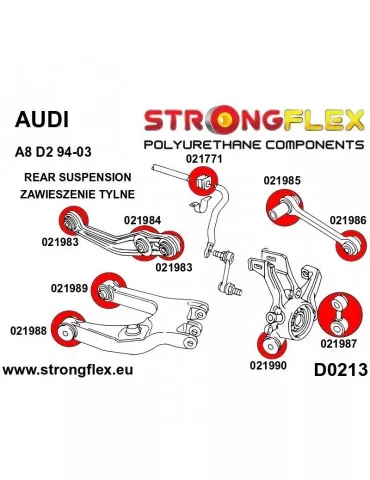 AUDI

A8 D2 94-03

REAR SUSPENSION
ZAWIESZENIE TYLNE

STRONGFLEX
POLYURETHANE COMPONENTS

021771

021985

021986

021984

021983

021983

021989

021988

021987

021990

www.strongflex.eu

D0213