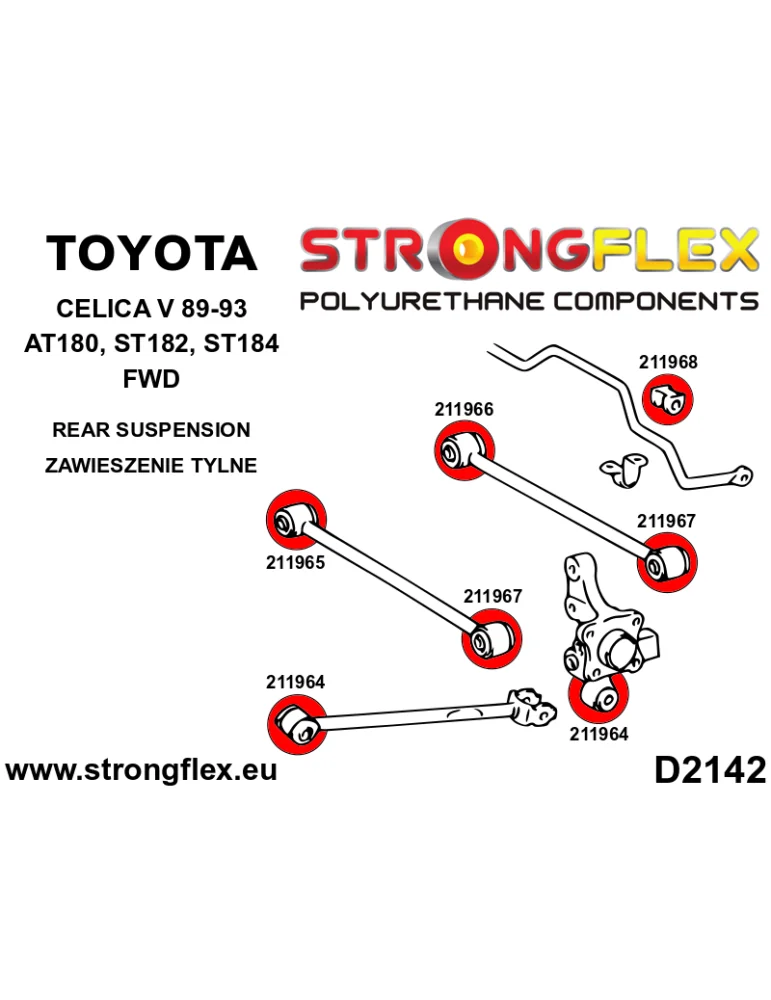 TOYOTA

CELICA V 89-93
AT180, ST182, ST184
FWD

REAR SUSPENSION
ZAWIESZENIE TYLNE

STRONGFLEX
POLYURETHANE COMPONENTS

211968

211966

211967

211965

211967

211964

211964

www.strongflex.eu

D2142