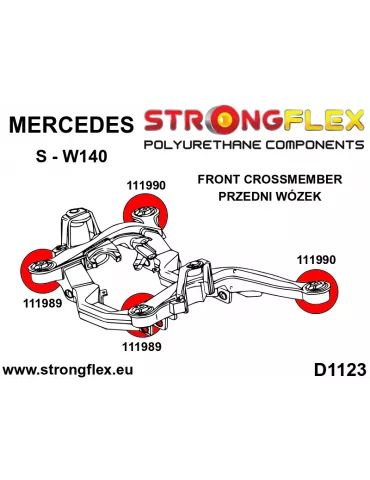 MERCEDES

STRONGFLEX
POLYURETHANE COMPONENTS

S - W140

111990

FRONT CROSSMEMBER
PRZEDNI WÓZEK

111990

111989

111989

www.strongflex.eu

D1123