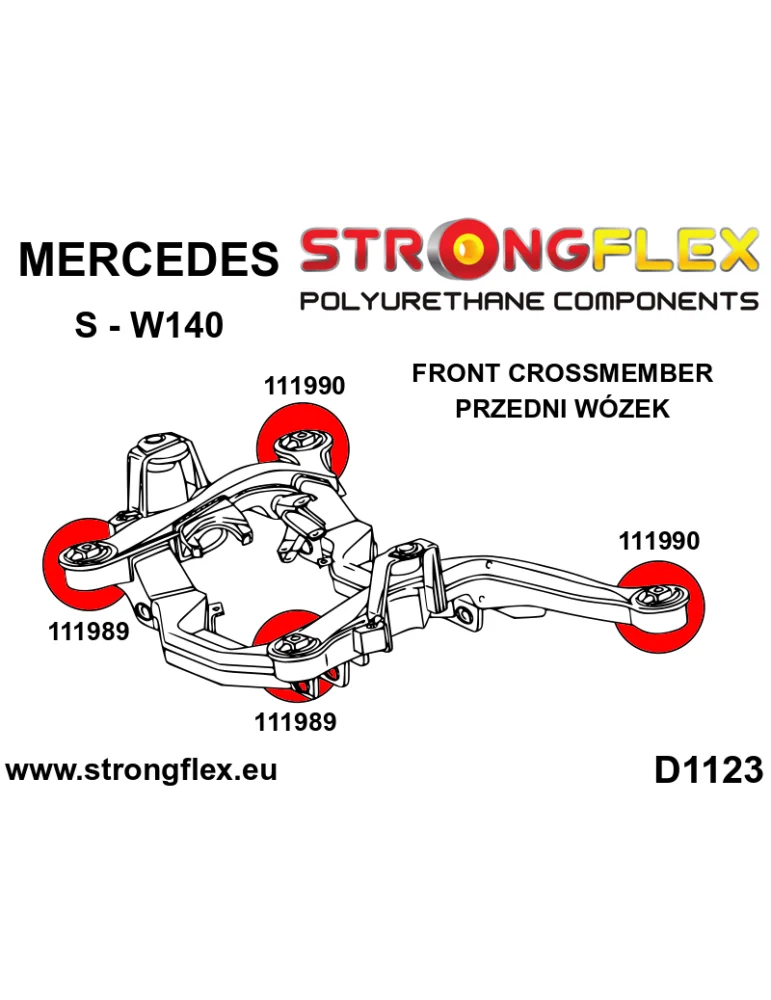 MERCEDES

S - W140

STRONGFLEX
POLYURETHANE COMPONENTS

FRONT CROSSMEMBER
PRZEDNI WÓZEK

111990

111990

111989

111989

www.strongflex.eu

D1123