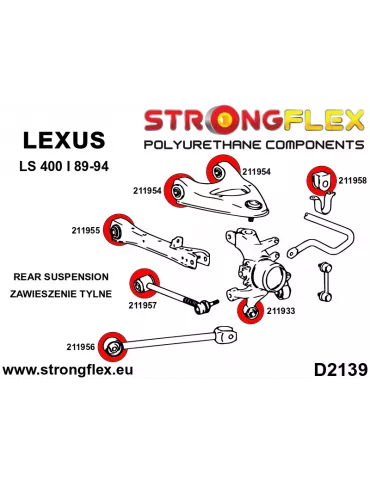 STRONGFLEX
POLYURETHANE COMPONENTS

LEXUS
LS 400 I 89-94

211954
211954
211958
211955
REAR SUSPENSION
ZAWIESZENIE TYLNE
211957
211933
211956

www.strongflex.eu
D2139