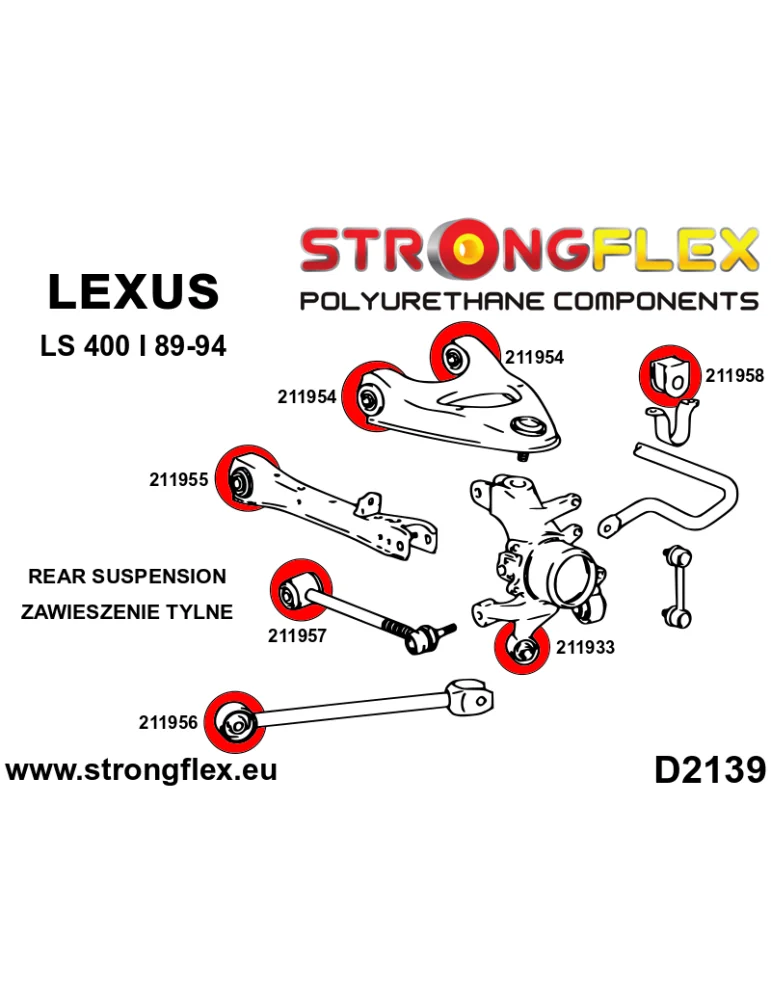 STRONGFLEX
POLYURETHANE COMPONENTS

LEXUS
LS 400 I 89-94

211954
211954
211958
211955

REAR SUSPENSION
ZAWIESZENIE TYLNE

211957
211933
211956

www.strongflex.eu

D2139