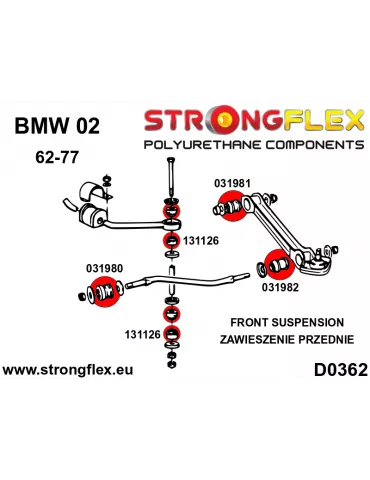 BMW 02

62-77

STRONGFLEX
POLYURETHANE COMPONENTS

031981

131126

031980

031982

131126

FRONT SUSPENSION
ZAWIESZENIE PRZEDNIE

www.strongflex.eu

D0362