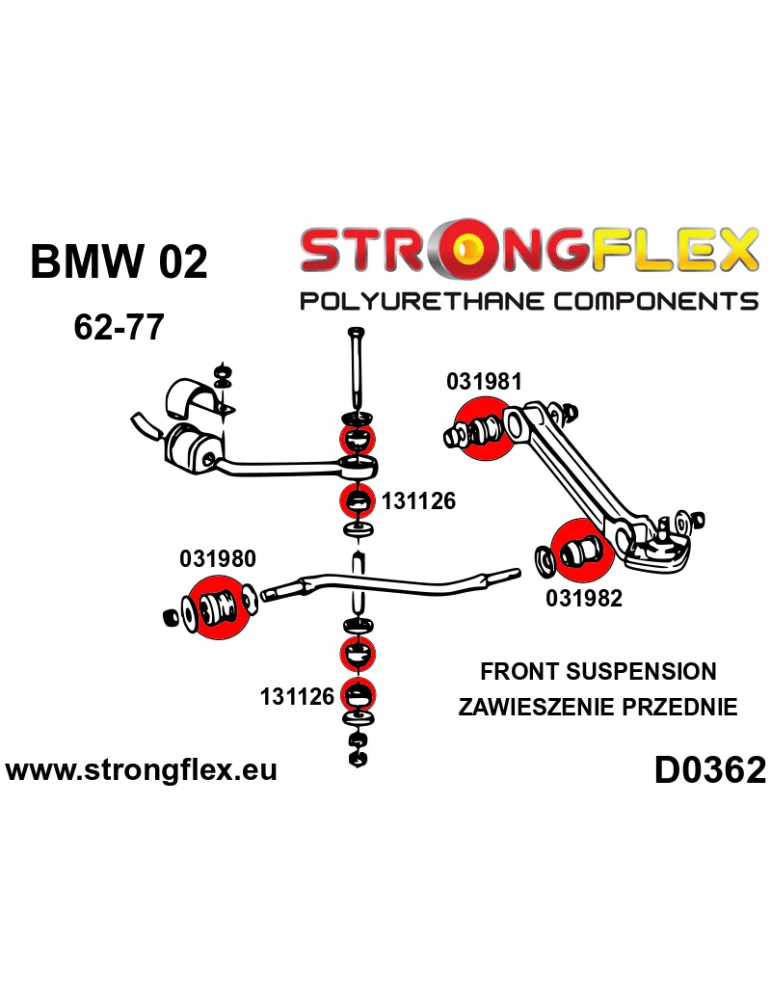 BMW 02

62-77

STRONGFLEX
POLYURETHANE COMPONENTS

031981

131126

031980

031982

131126

FRONT SUSPENSION
ZAWIESZENIE PRZEDNIE

www.strongflex.eu

D0362