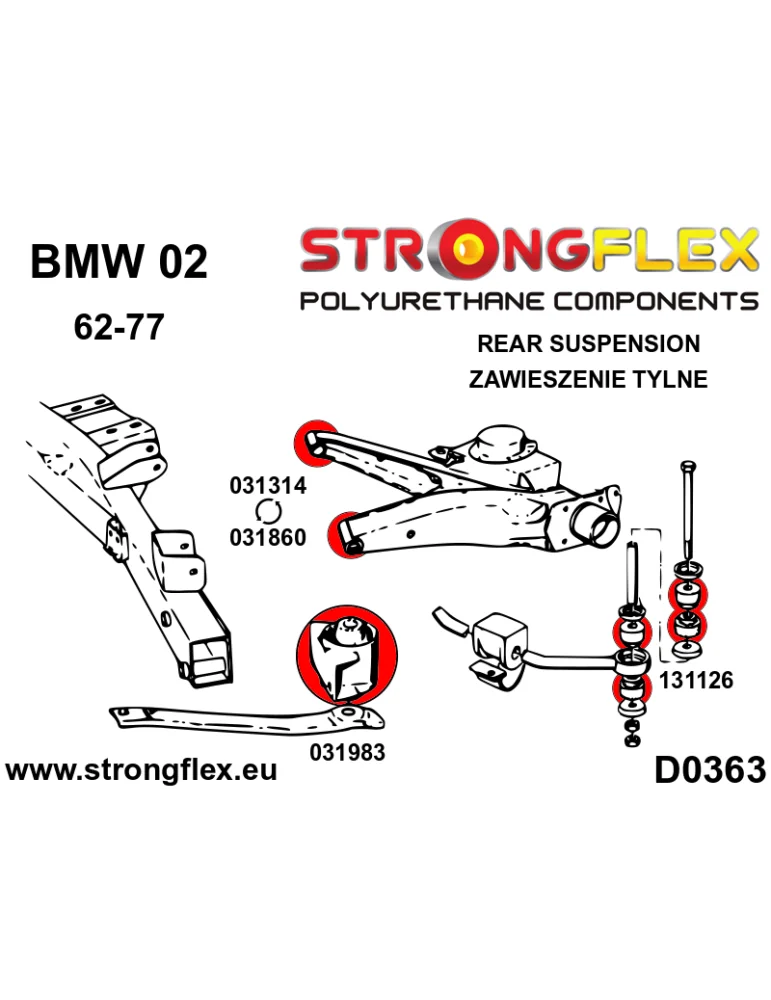 BMW 02

62-77

STRONGFLEX

POLYURETHANE COMPONENTS

REAR SUSPENSION

ZAWIESZENIE TYLNE

031314

031860

131126

031983

www.strongflex.eu

D0363