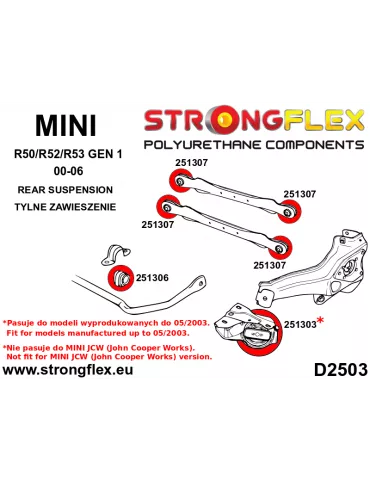 MINI

R50/R52/R53 GEN 1
00-06
REAR SUSPENSION
TYLNE ZAWIESZENIE

STRONGFLEX
POLYURETHANE COMPONENTS

251307
251307
251307
251307
251306
251303*

*Pasuje do modeli wyprodukowanych do 05/2003.
Fit for models manufactured up to 05/2003.

*Nie pasuje do MINI JCW (John Cooper Works).
Not fit for MINI JCW (John Cooper Works) version.

www.strongflex.eu

D2503