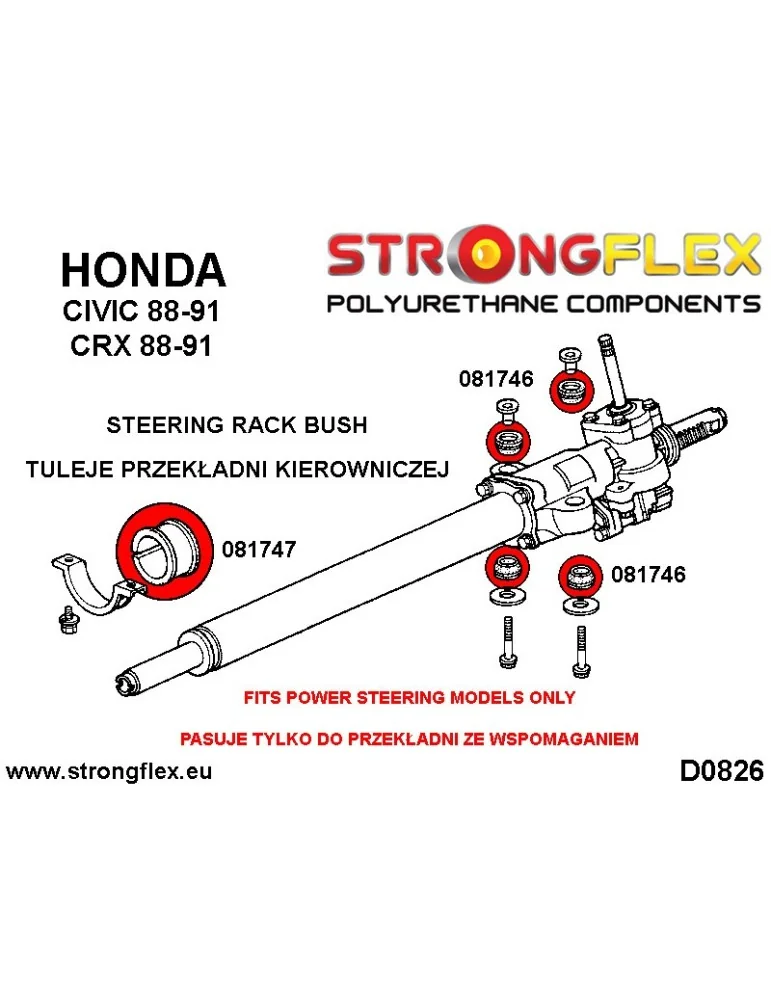 HONDA
CIVIC 88-91
CRX 88-91

STRONGFLEX
POLYURETHANE COMPONENTS

STEERING RACK BUSH

TULEJE PRZEKŁADNI KIEROWNICZEJ

081746

081747

081746

FITS POWER STEERING MODELS ONLY

PASUJE TYLKO DO PRZEKŁADNI ZE WSPOMAGANIEM

www.strongflex.eu

D0826