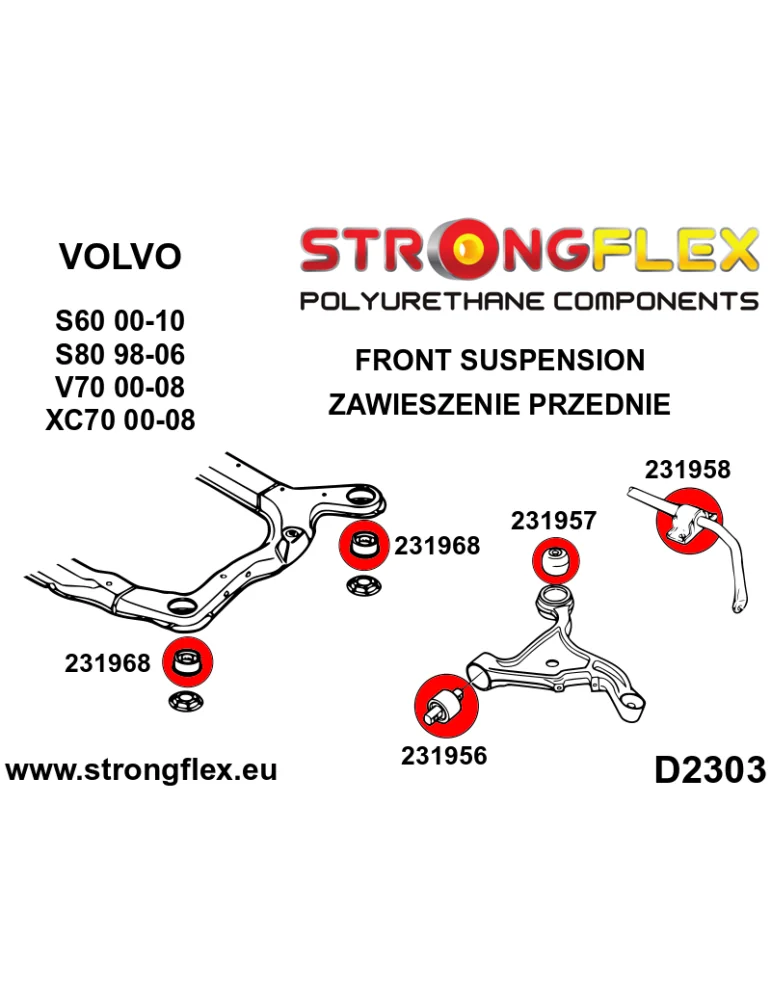 VOLVO

S60 00-10
S80 98-06
V70 00-08
XC70 00-08

STRONGFLEX
POLYURETHANE COMPONENTS

FRONT SUSPENSION
ZAWIESZENIE PRZEDNIE

231958

231957

231968

231968

231956

www.strongflex.eu

D2303