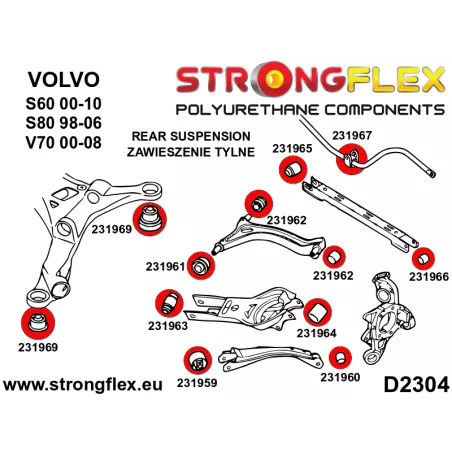 VOLVO
S60 00-10
S80 98-06
V70 00-08

STRONGFLEX
POLYURETHANE COMPONENTS

REAR SUSPENSION
ZAWIESZENIE TYLNE

231965
231967
231969
231962
231961
231962
231966
231963
231964
231969
231959
231960

www.strongflex.eu
D2304