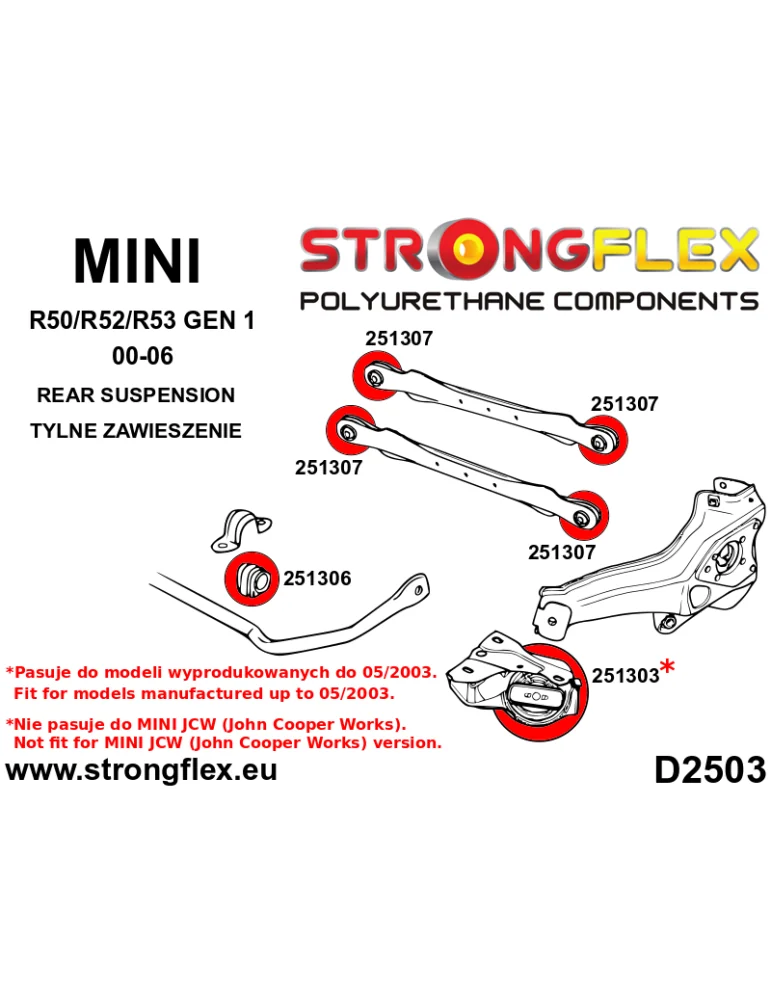 MINI

R50/R52/R53 GEN 1
00-06

REAR SUSPENSION
TYLNE ZAWIESZENIE

STRONGFLEX
POLYURETHANE COMPONENTS

251307
251307
251307
251307
251306
251303*

*Pasuje do modeli wyprodukowanych do 05/2003.
Fit for models manufactured up to 05/2003.

*Nie pasuje do MINI JCW (John Cooper Works).
Not fit for MINI JCW (John Cooper Works) version.

www.strongflex.eu

D2503