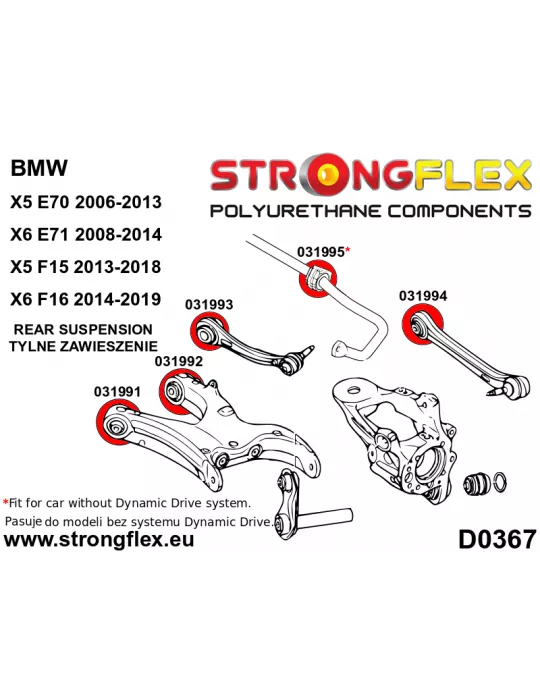 BMW

X5 E70 2006-2013

X6 E71 2008-2014

X5 F15 2013-2018

X6 F16 2014-2019

REAR SUSPENSION
TYLNE ZAWIESZENIE

STRONGFLEX
POLYURETHANE COMPONENTS

031995*

031993

031994

031992

031991

*Fit for car without Dynamic Drive system.
Pasuje do modeli bez systemu Dynamic Drive.

www.strongflex.eu

D0367