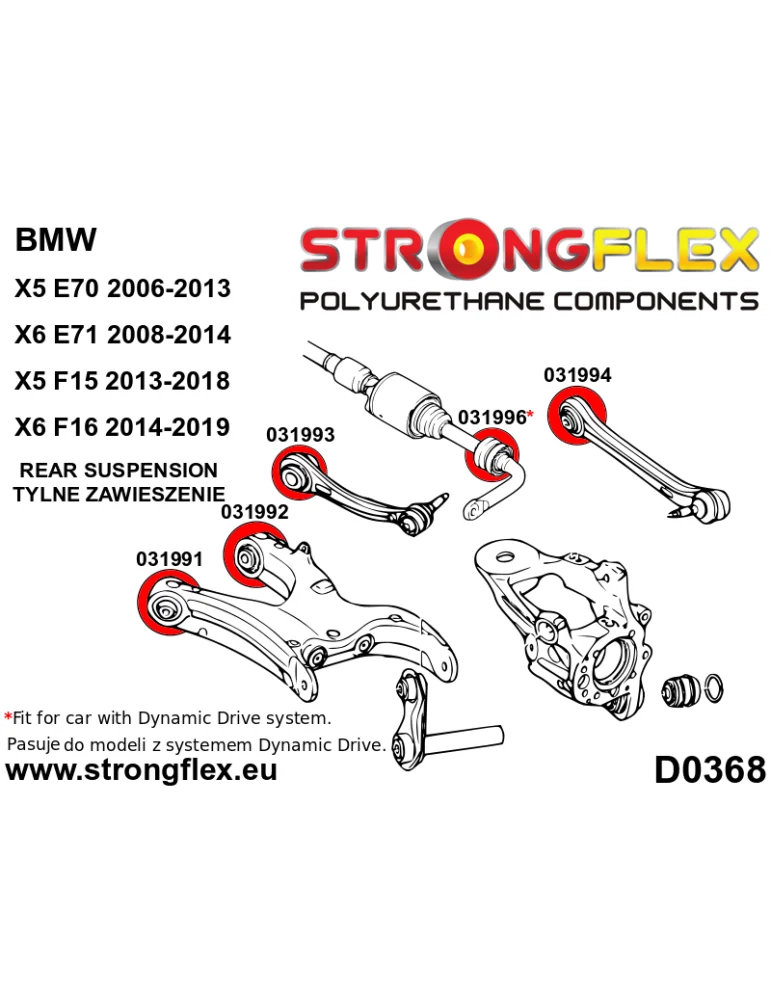 BMW

X5 E70 2006-2013

X6 E71 2008-2014

X5 F15 2013-2018

X6 F16 2014-2019

REAR SUSPENSION
TYLNE ZAWIESZENIE

STRONGFLEX
POLYURETHANE COMPONENTS

031994

031996*

031993

031992

031991

*Fit for car with Dynamic Drive system.
Pasuje do modeli z systemem Dynamic Drive.

www.strongflex.eu

D0368