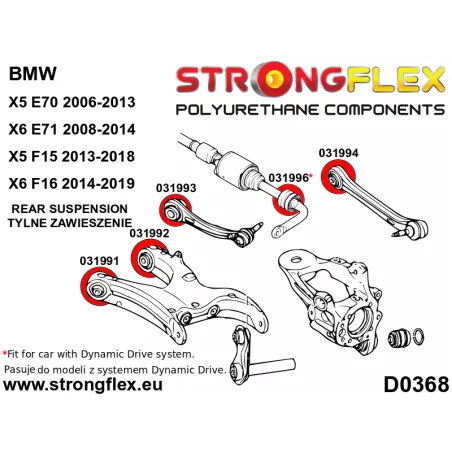 BMW
X5 E70 2006-2013
X6 E71 2008-2014
X5 F15 2013-2018
X6 F16 2014-2019
REAR SUSPENSION
TYLNE ZAWIESZENIE

STRONGFLEX
POLYURETHANE COMPONENTS

031994
031996*
031993
031992
031991

*Fit for car with Dynamic Drive system.
Pasuje do modeli z systemem Dynamic Drive.
www.strongflex.eu
D0368