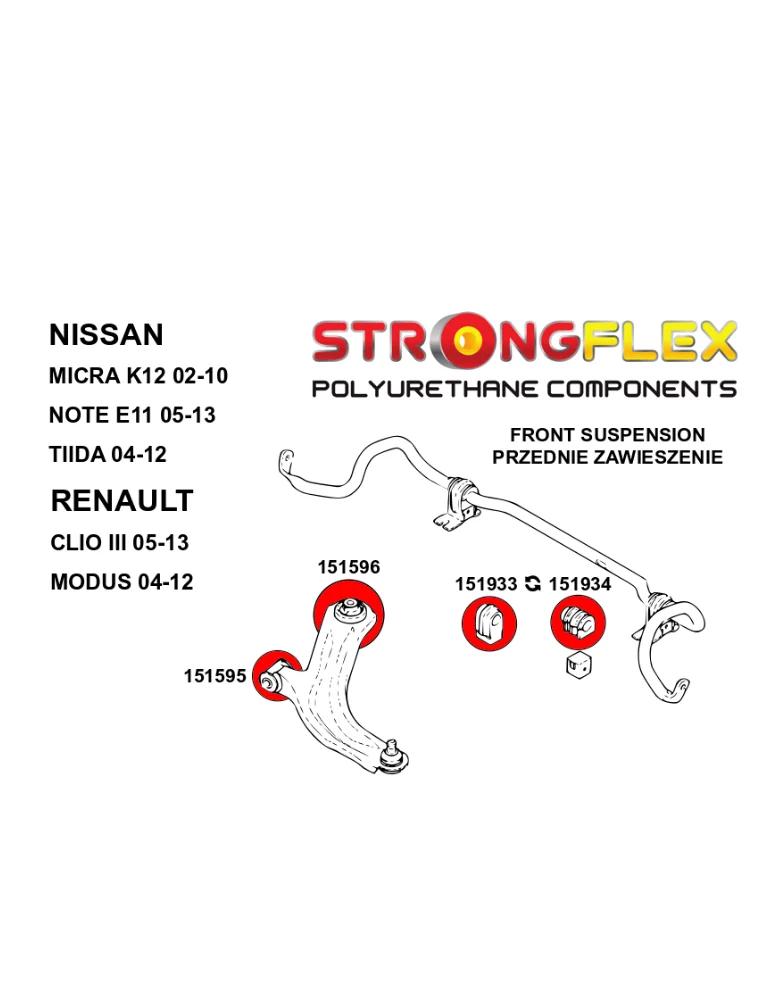 NISSAN

MICRA K12 02-10

NOTE E11 05-13

TIIDA 04-12

RENAULT

CLIO III 05-13

MODUS 04-12

STRONGFLEX

POLYURETHANE COMPONENTS

FRONT SUSPENSION
PRZEDNIE ZAWIESZENIE

151596

151595

151933 151934